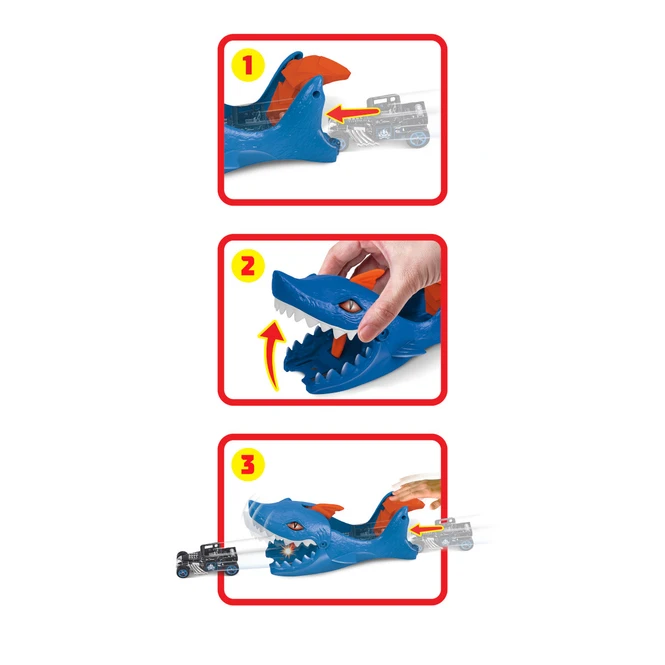 1

2

3